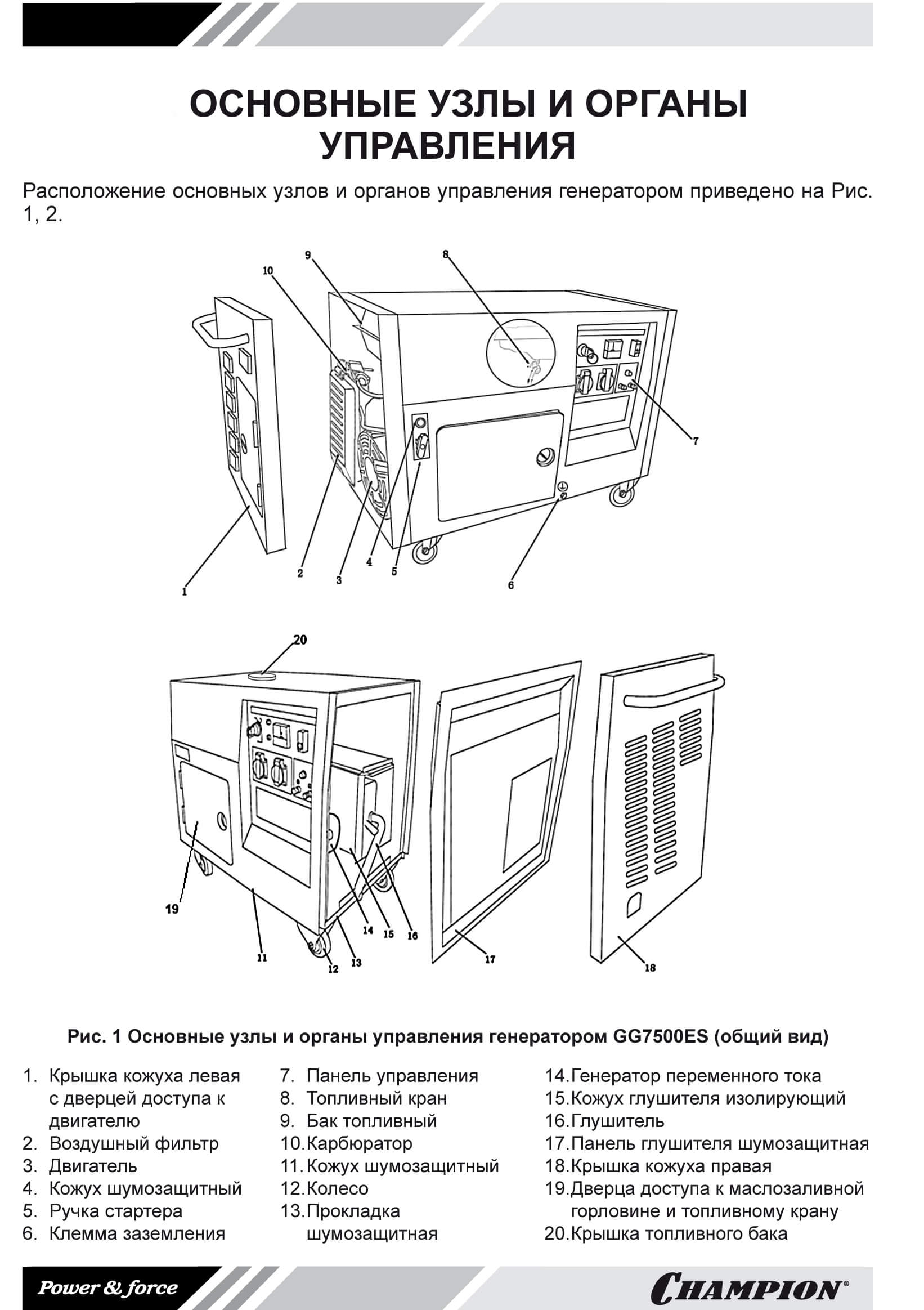 ОСНОВНЫЕ УЗЛЫ И ОРГАНЫ УПРАВЛЕНИЯ

Расположение основных узлов и органов управления генератором приведено на Рис. 1, 2.

9
8
10
7
1
2
3
4
5
6

20
19
11
12
13
14
15
16
17
18

Рис. 1 Основные узлы и органы управления генератором GG7500ES (общий вид)

1. Крышка кожуха левая с дверцей доступа к двигателю
2. Воздушный фильтр
3. Двигатель
4. Кожух шумозащитный
5. Ручка стартера
6. Клемма заземления

7. Панель управления
8. Топливный кран
9. Бак топливный
10. Карбюратор
11. Кожух шумозащитный
12. Колесо
13. Прокладка шумозащитная

14. Генератор переменного тока
15. Кожух глушителя изолирующий
16. Глушитель
17. Панель глушителя шумозащитная
18. Крышка кожуха правая
19. Дверца доступа к маслозаливной горловине и топливному крану
20. Крышка топливного бака

Power & force
CHAMPION®