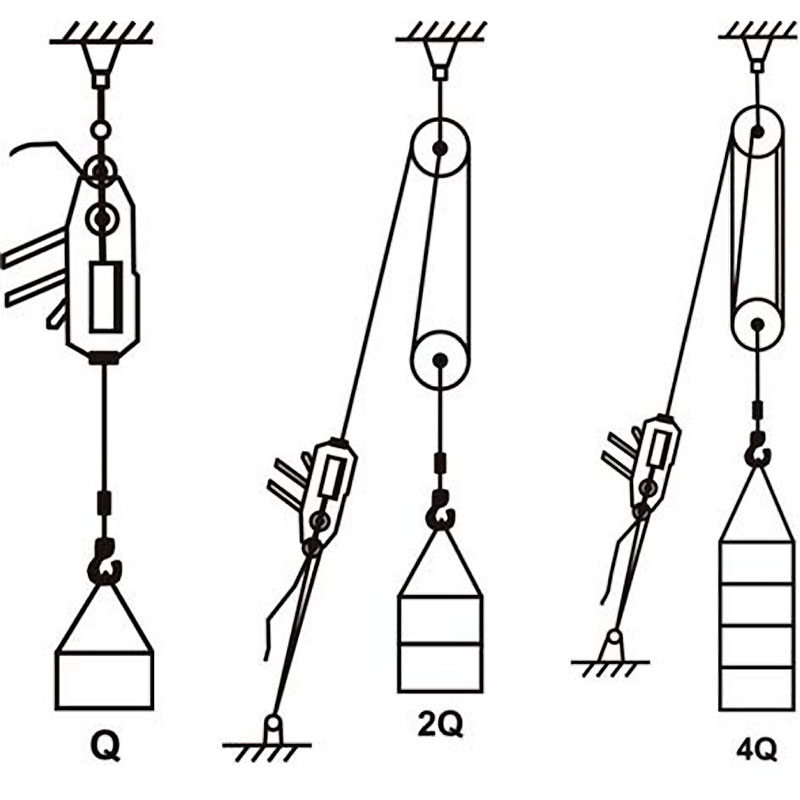 Q

2Q

4Q