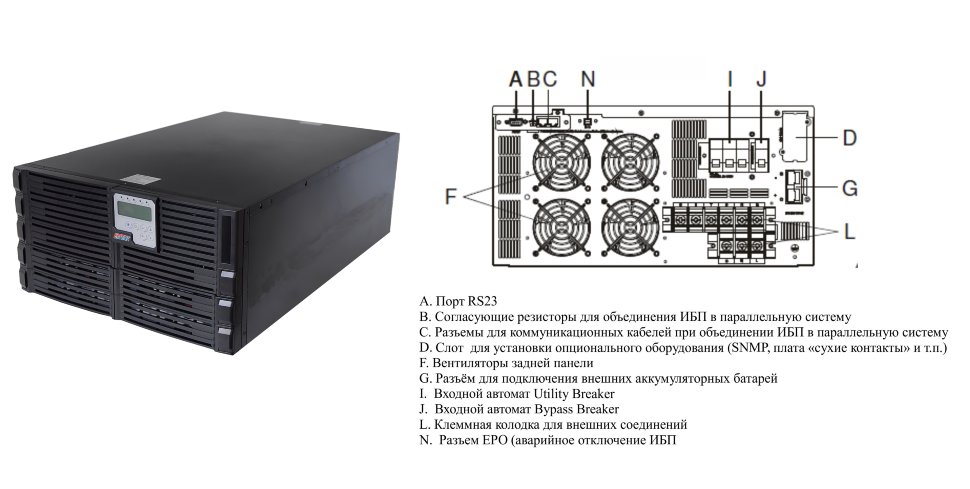 A B C N I J D F G L

A. Порт RS23
B. Согласующие резисторы для объединения ИБП в параллельную систему
C. Разъемы для коммуникационных кабелей при объединении ИБП в параллельную систему
D. Слот для установки опционального оборудования (SNMP, плата «сухие контакты» и т.п.)
F. Вентиляторы задней панели
G. Разъём для подключения внешних аккумуляторных батарей
I. Входной автомат Utility Breaker
J. Входной автомат Bypass Breaker
L. Клеммная колодка для внешних соединений
N. Разъем EPO (аварийное отключение ИБП