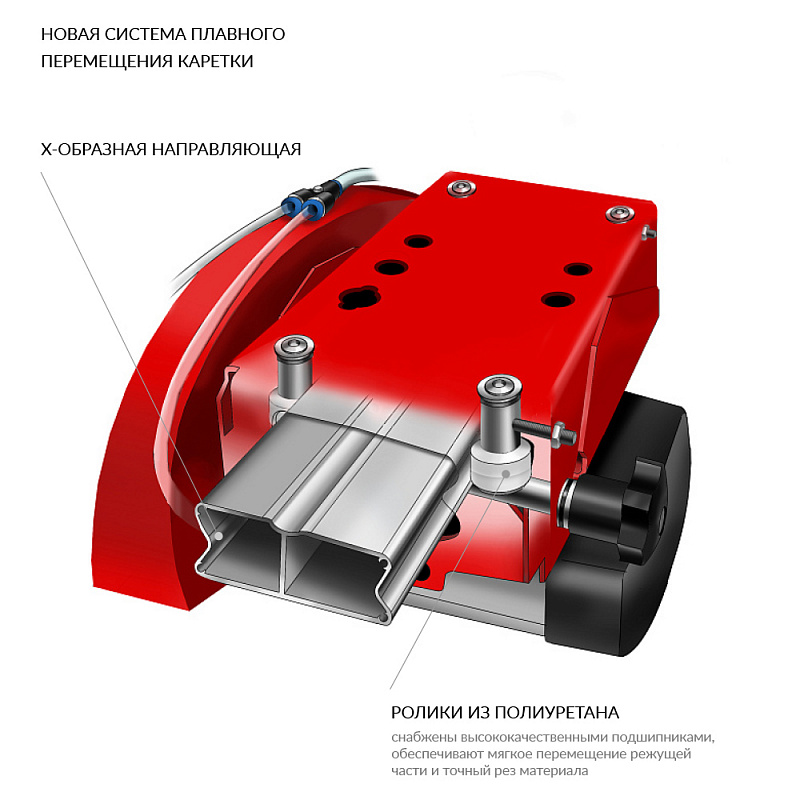 НОВАЯ СИСТЕМА ПЛАВНОГО ПЕРЕМЕЩЕНИЯ КАРЕТКИ

Х-ОБРАЗНАЯ НАПРАВЛЯЮЩАЯ

РОЛИКИ ИЗ ПОЛИУРЕТАНА

снабжены высококачественными подшипниками, обеспечивают мягкое перемещение режущей части и точный рез материала