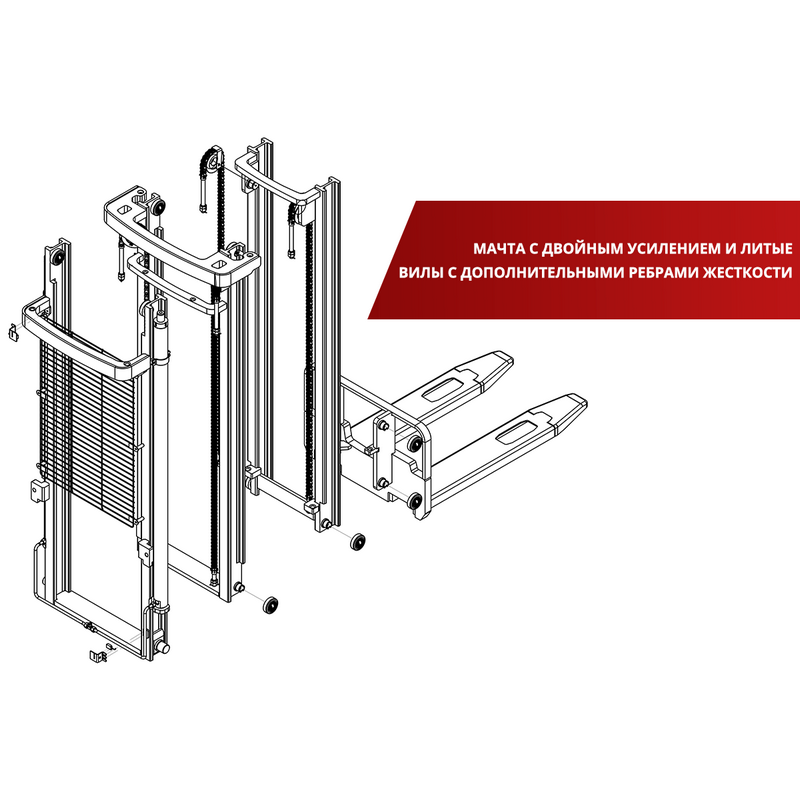 МАЧТА С ДВОЙНЫМ УСИЛЕНИЕМ И ЛИТЫЕ ВИЛЫ С ДОПОЛНИТЕЛЬНЫМИ РЕБРАМИ ЖЕСТКОСТИ