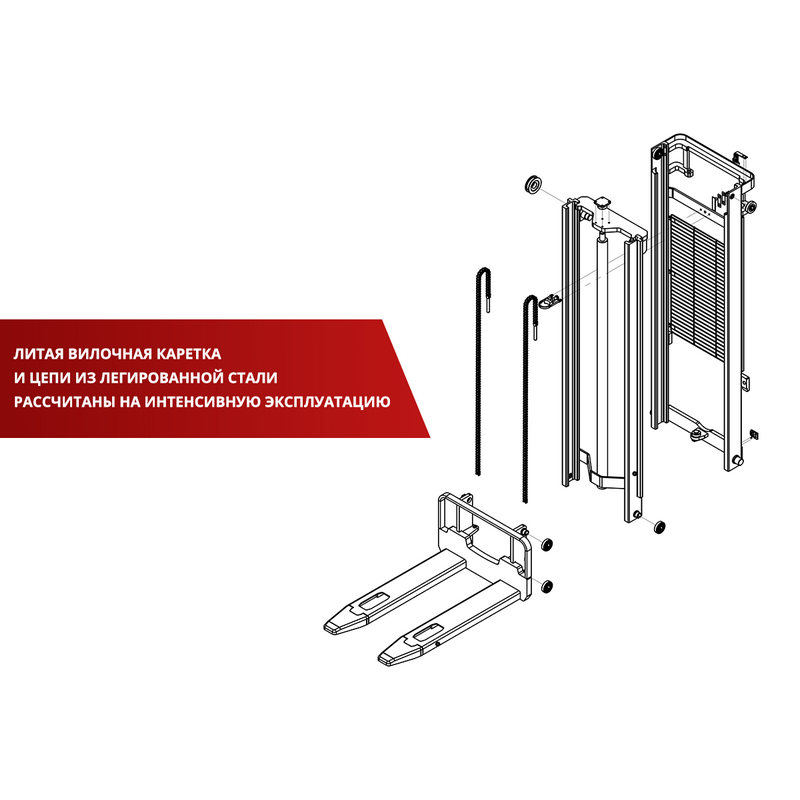 ЛИТАЯ ВИЛОЧНАЯ КАРЕТКА
И ЦЕПИ ИЗ ЛЕГИРОВАННОЙ СТАЛИ
РАССЧИТАНЫ НА ИНТЕНСИВНУЮ ЭКСПЛУАТАЦИЮ