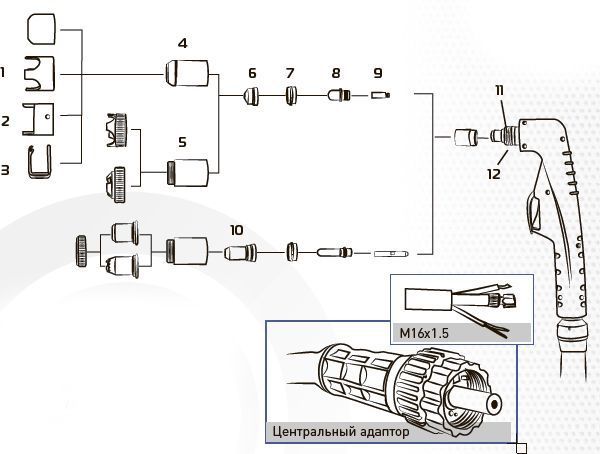 1
2
3
4
5
6
7
8
9
10
11
12
M16x1.5
Центральный адаптор