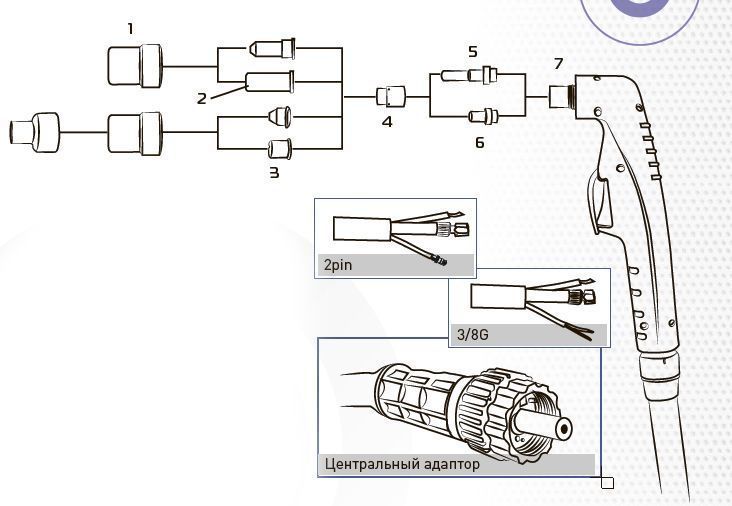 1

2

3

4

5

6

7

2pin

3/8G

Центральный адаптор